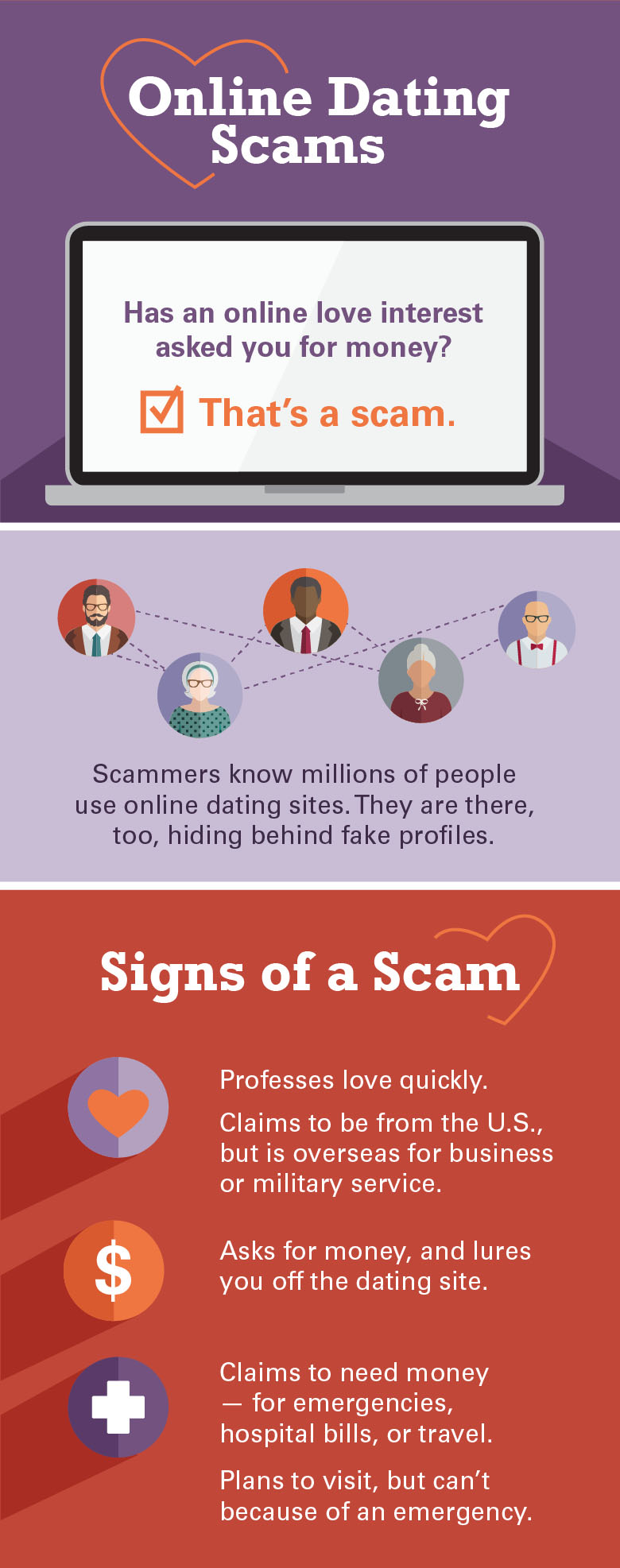 Online Dating Scams

Has an online love interest asked you for money?

That's a scam.

Scammers know millions of people use online dating sites. They are there, too, hiding behind fake profiles.

Signs of a Scam

Professes love quickly.

Claims to be from the U.S., but is overseas for business or military service.

$

Asks for money, and lures you off the dating site.

Claims to need money — for emergencies, hospital bills, or travel.

Plans to visit, but can't because of an emergency.